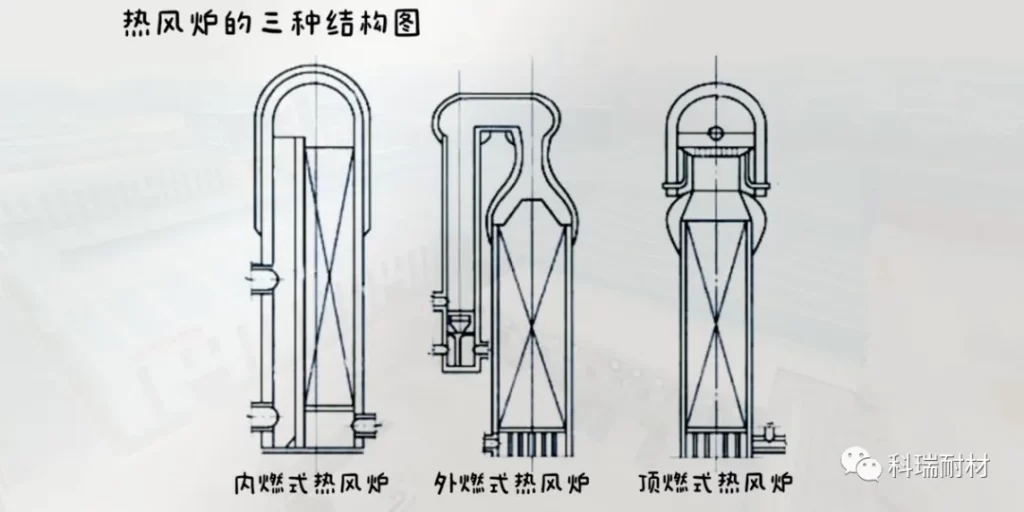 热风炉的三种结构图

内燃式热风炉

外燃式热风炉

顶燃式热风炉

科瑞耐材